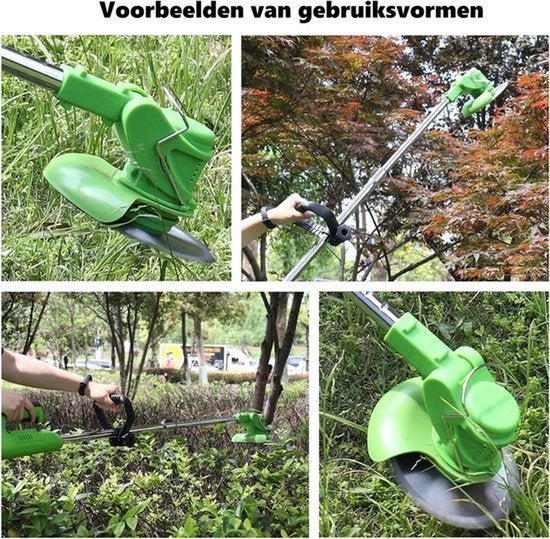 Voorbeelden van gebruiksvormen